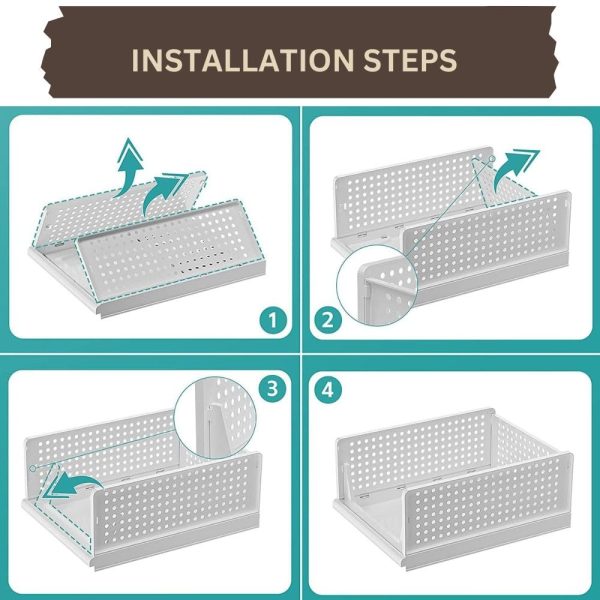 INSTALLATION STEPS

1

2

3

4