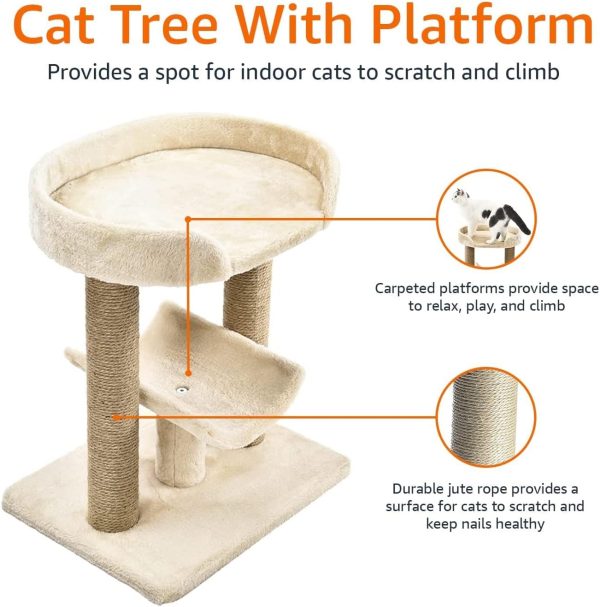 Cat Tree With Platform

Provides a spot for indoor cats to scratch and climb

Carpeted platforms provide space to relax, play, and climb

Durable jute rope provides a surface for cats to scratch and keep nails healthy