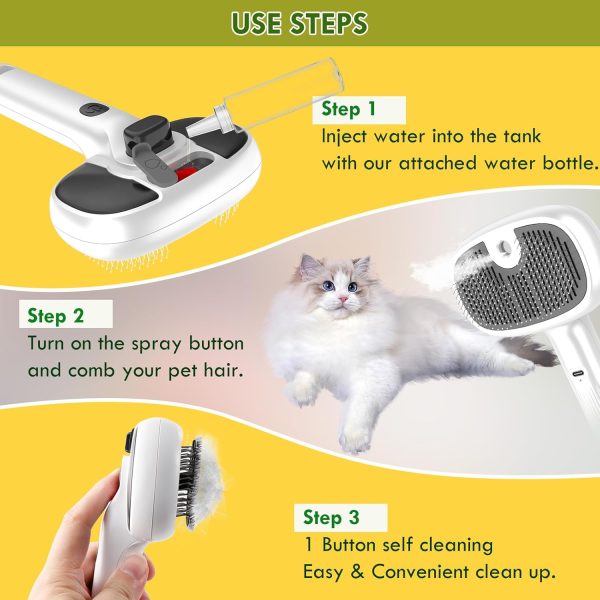 USE STEPS

Step 1
Inject water into the tank with our attached water bottle.

Step 2
Turn on the spray button and comb your pet hair.

Step 3
1 Button self cleaning
Easy & Convenient clean up.